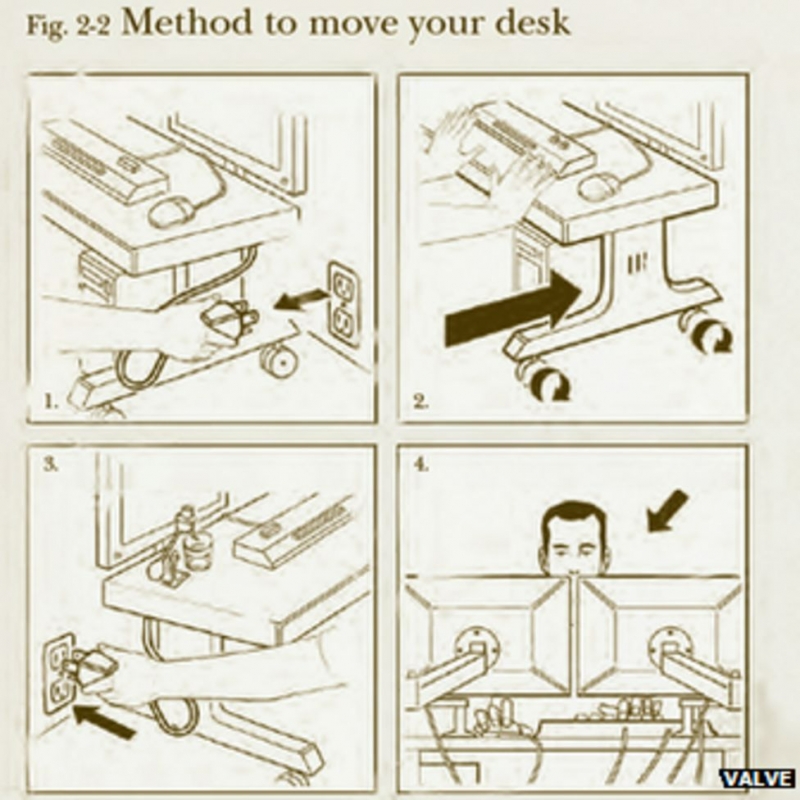 Fig. 2-2 Method to move your desk

1.

2.

3.

4.

VALVE