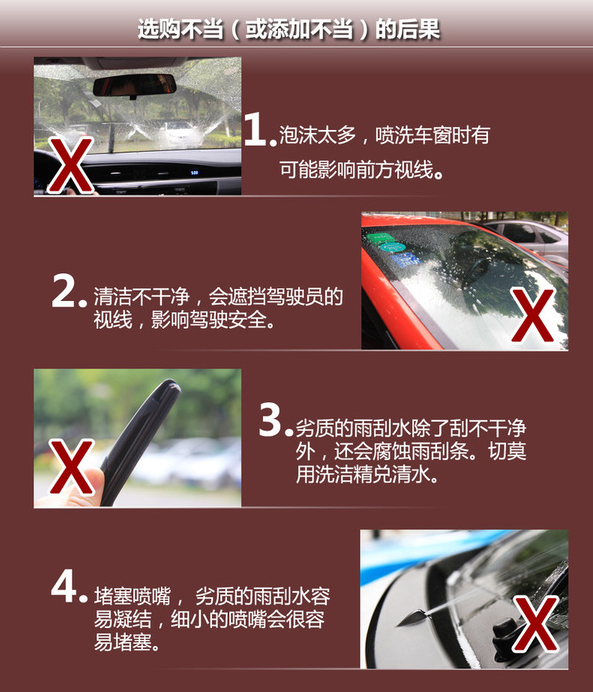 选购不当（或添加不当）的后果

X

1. 泡沫太多，喷洗车窗时有可能影响前方视线。

2. 清洁不干净，会遮挡驾驶员的视线，影响驾驶安全。

X

X

3. 劣质的雨刮水除了刮不干净外，还会腐蚀雨刮条。切莫用洗洁精兑清水。

4. 堵塞喷嘴，劣质的雨刮水容易凝结，细小的喷嘴会很容易堵塞。

X